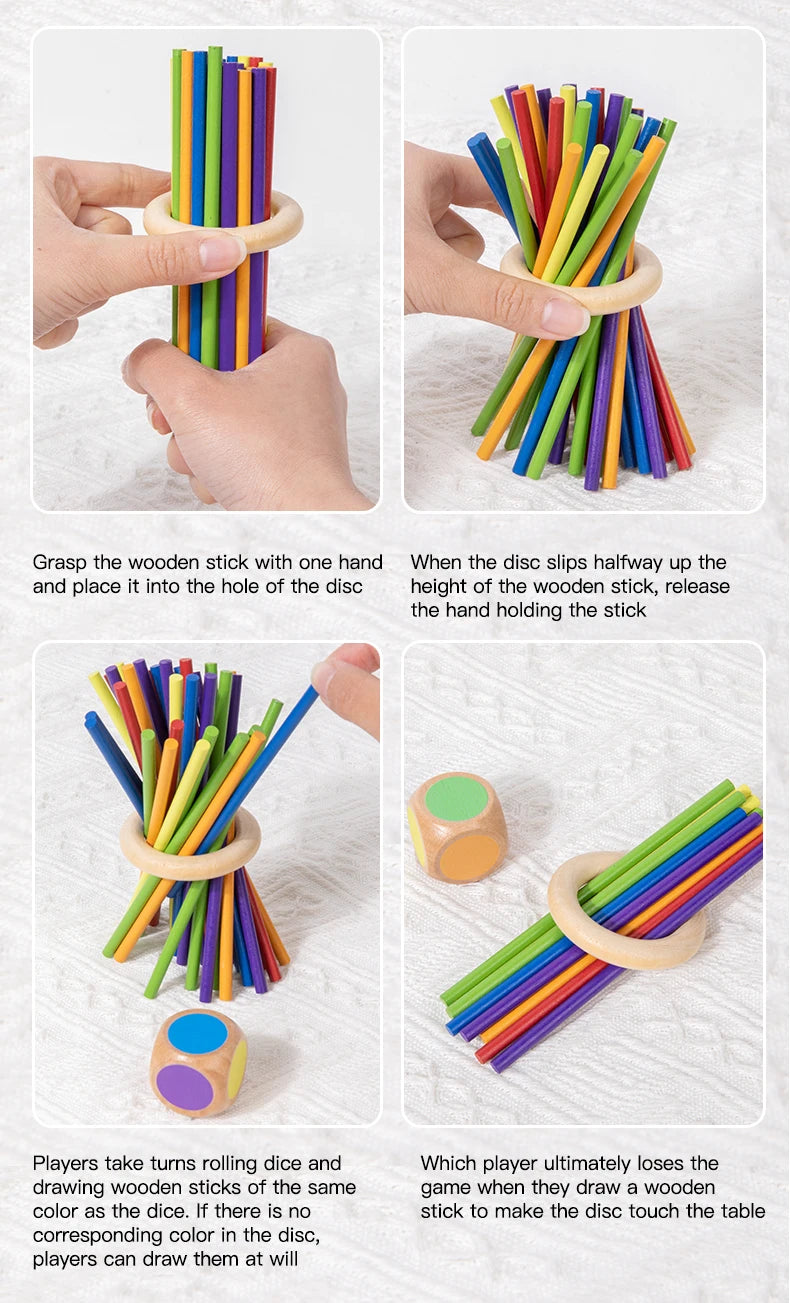 Grasp the wooden stick with one hand and place it into the hole of the disc

When the disc slips halfway up the height of the wooden stick, release the hand holding the stick

Players take turns rolling dice and drawing wooden sticks of the same color as the dice. If there is no corresponding color in the disc, players can draw them at will

Which player ultimately loses the game when they draw a wooden stick to make the disc touch the table