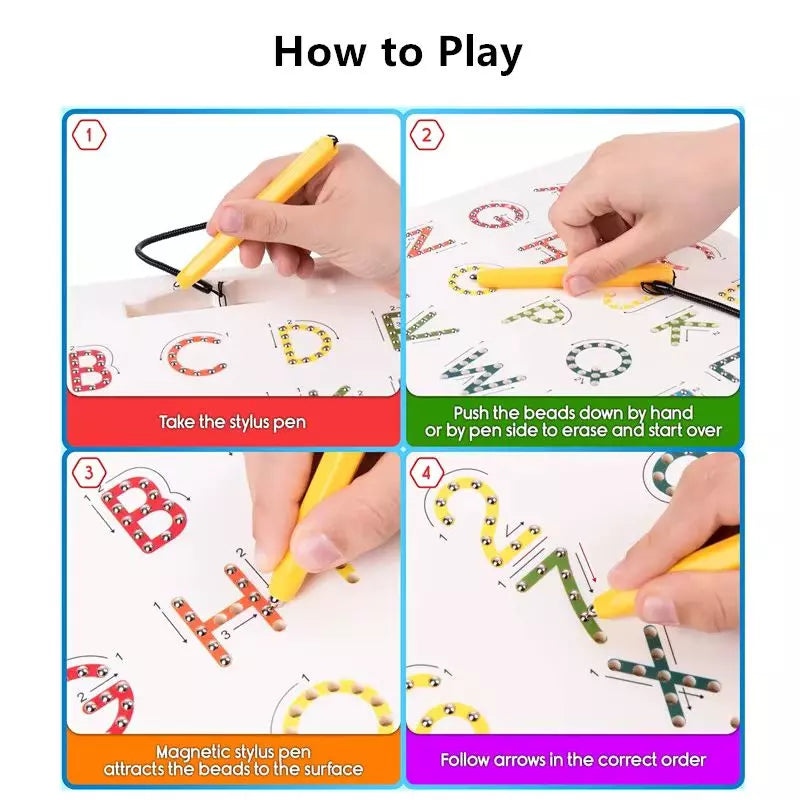 How to Play

1

Take the stylus pen

2

Push the beads down by hand or by pen side to erase and start over

3

Magnetic stylus pen attracts the beads to the surface

4

Follow arrows in the correct order